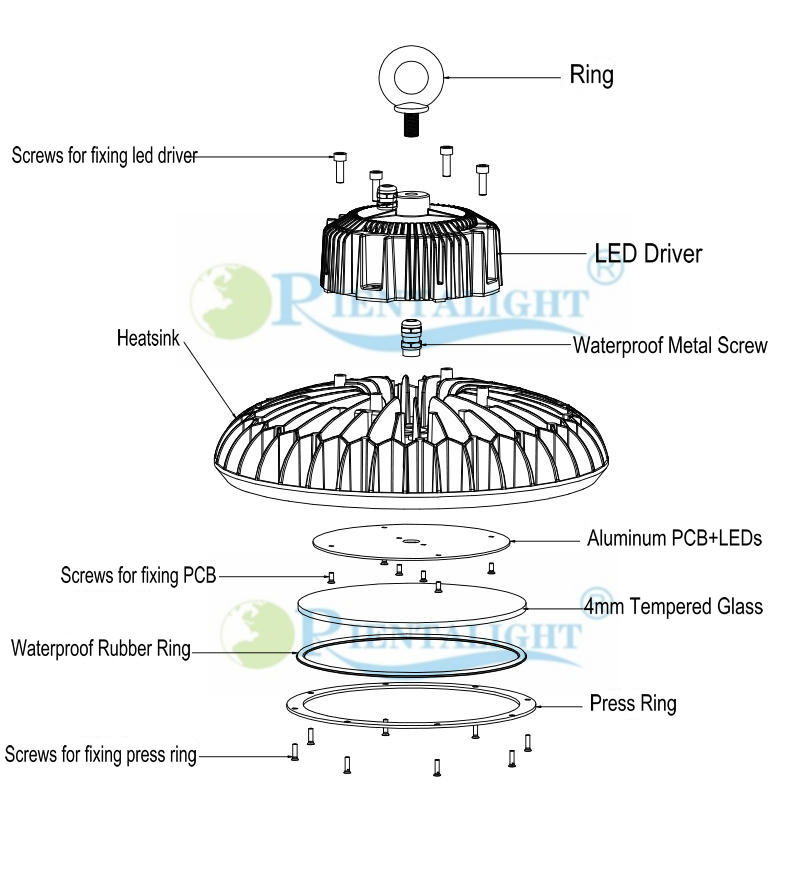 Ring

Screws for fixing led driver

LED Driver

RIENTALIGHT®

Heatsink

Waterproof Metal Screw

Aluminum PCB+LEDs

Screws for fixing PCB

4mm Tempered Glass

RIENTALIGHT®

Waterproof Rubber Ring

Press Ring

Screws for fixing press ring